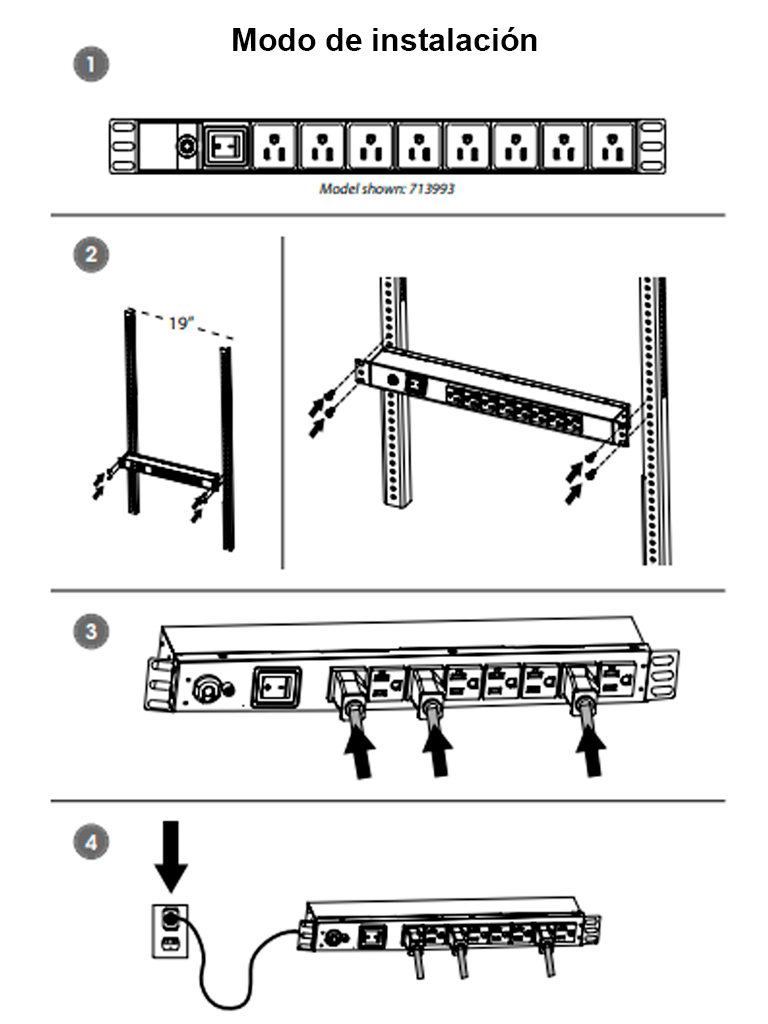 Modo de instalación

1

Model shown: 713993

2

19"

3

4