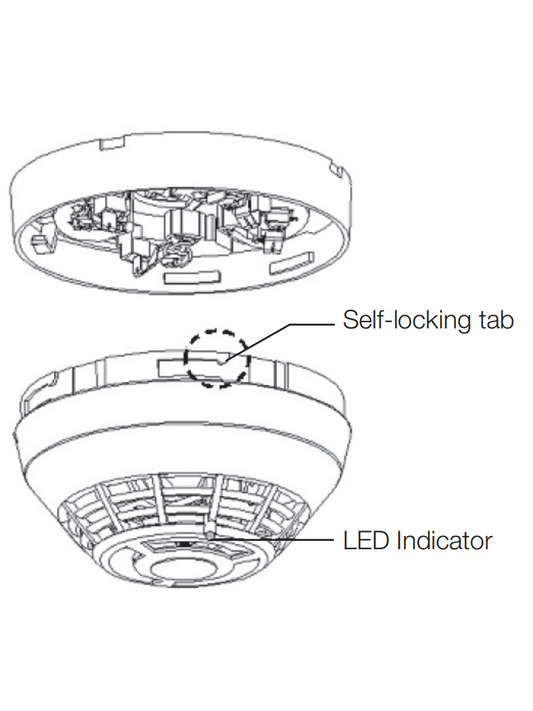 Self-locking tab

LED Indicator