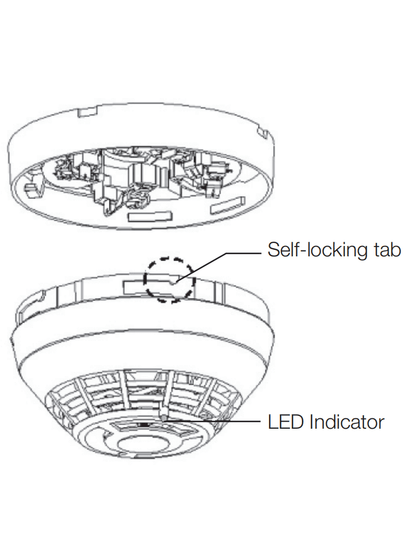 Self-locking tab

LED Indicator