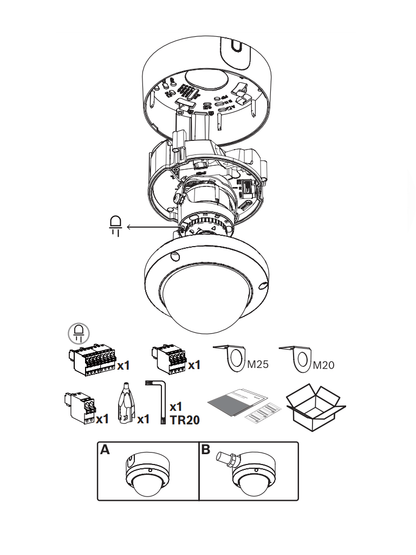 x1

x1

M25

M20

x1

x1

x1
TR20

A

B