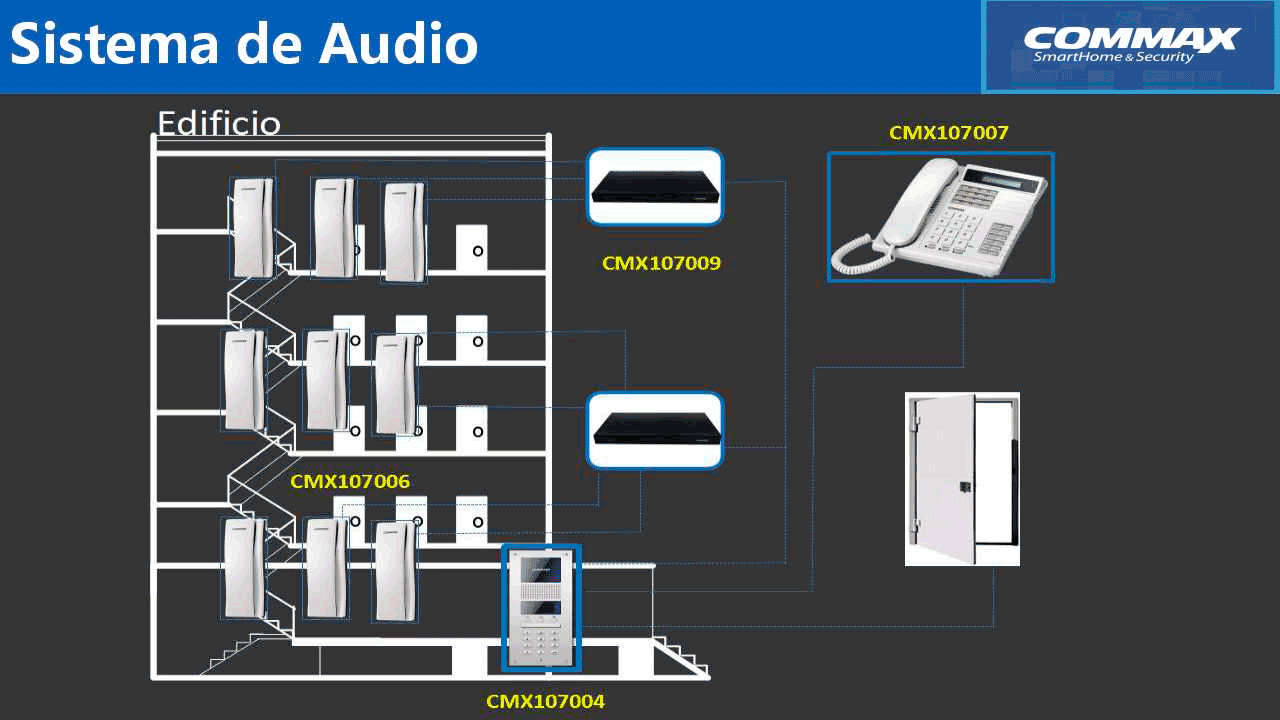 Sistema de Audio

COMMAX
SmartHome & Security

Edificio

CMX107007

CMX107009

CMX107006

CMX107004