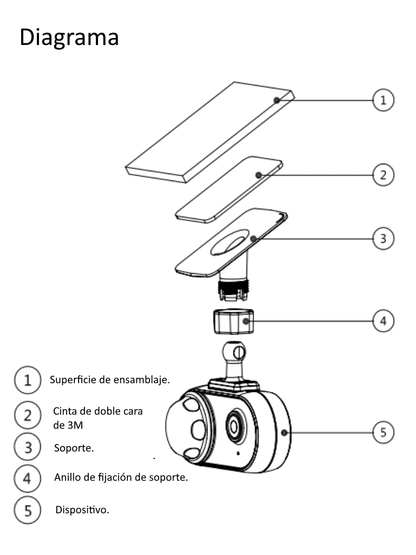 Diagrama

1

2

3

4

5

1 Superficie de ensamblaje.

2 Cinta de doble cara de 3M

3 Soporte.

4 Anillo de fijación de soporte.

5 Dispositivo.