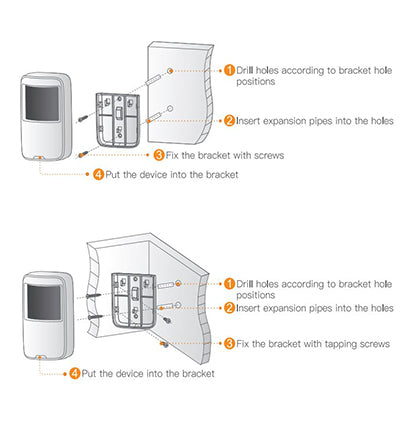 1 Drill holes according to bracket hole positions

2 Insert expansion pipes into the holes

3 Fix the bracket with screws

4 Put the device into the bracket

1 Drill holes according to bracket hole positions

2 Insert expansion pipes into the holes

3 Fix the bracket with tapping screws

4 Put the device into the bracket