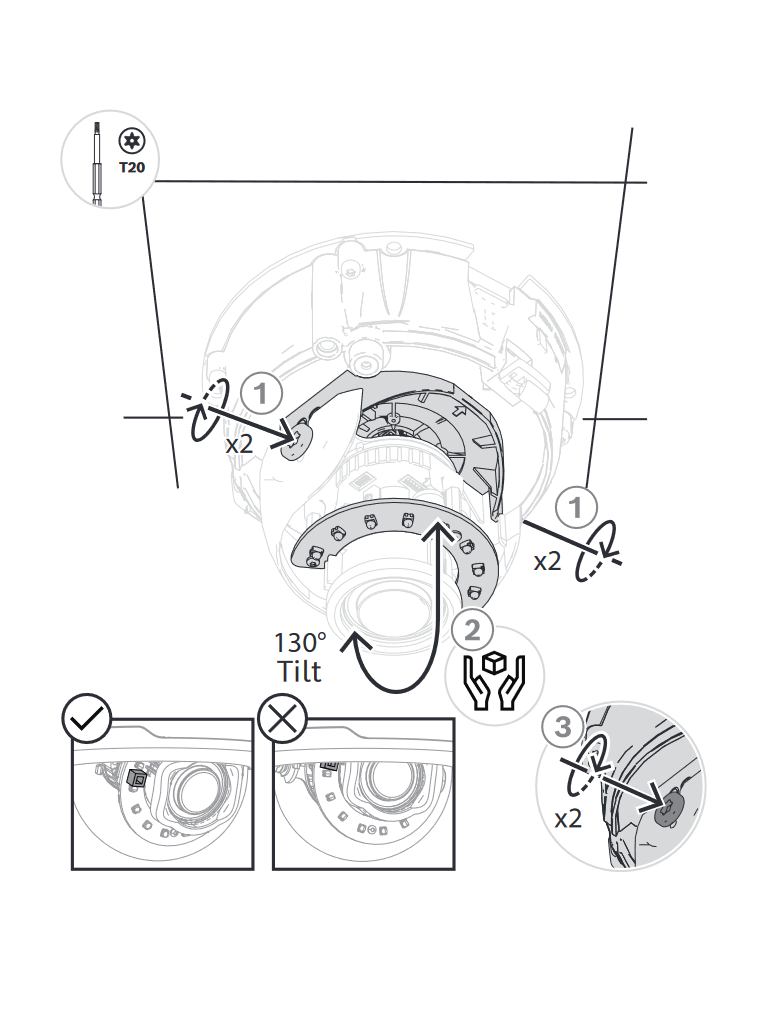 T20

1
x2

1
x2

130°
Tilt

2

3
x2