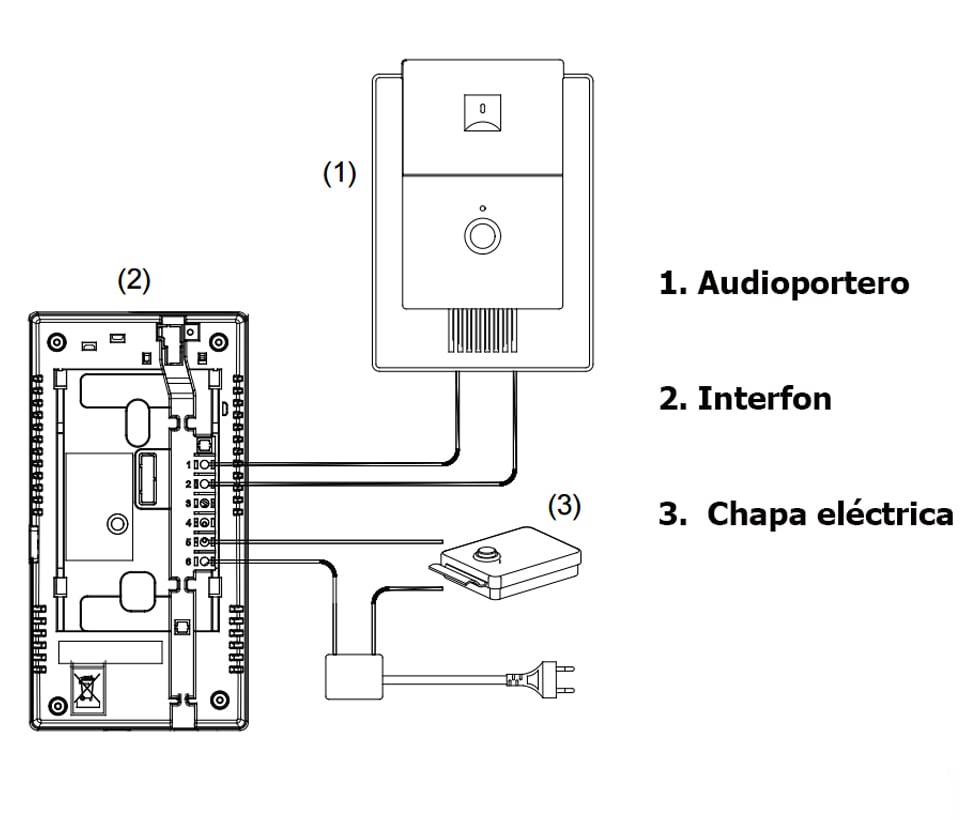 (1)

(2)

1
2
3
4
5
6

(3)

1. Audioportero

2. Interfon

3. Chapa eléctrica